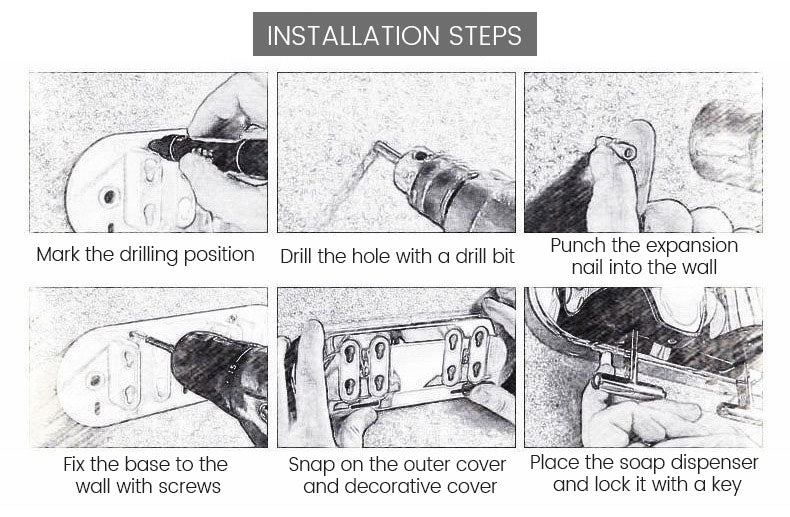 INSTALLATION STEPS

Mark the drilling position

Drill the hole with a drill bit

Punch the expansion nail into the wall

Fix the base to the wall with screws

Snap on the outer cover and decorative cover

Place the soap dispenser and lock it with a key