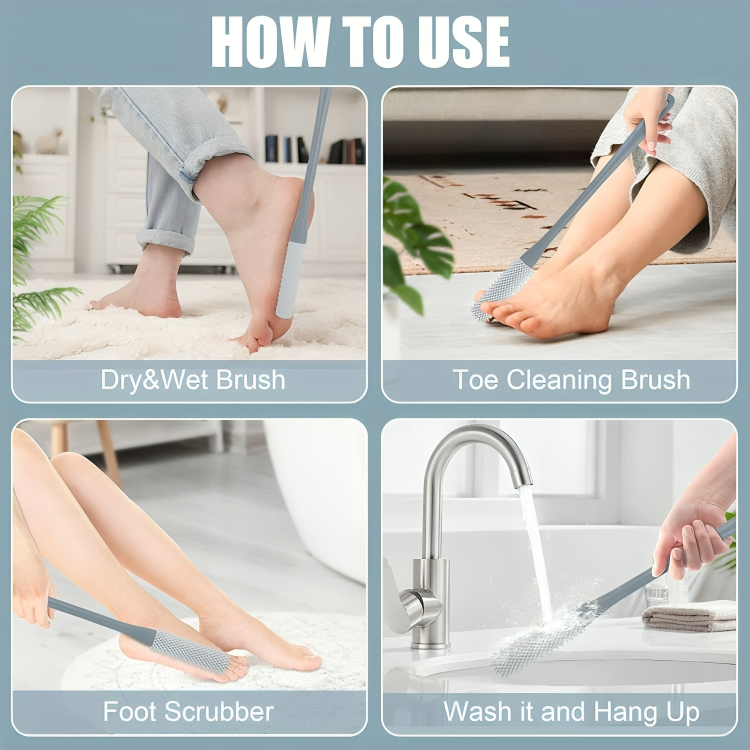 HOW TO USE

Dry&Wet Brush

Toe Cleaning Brush

Foot Scrubber

Wash it and Hang Up