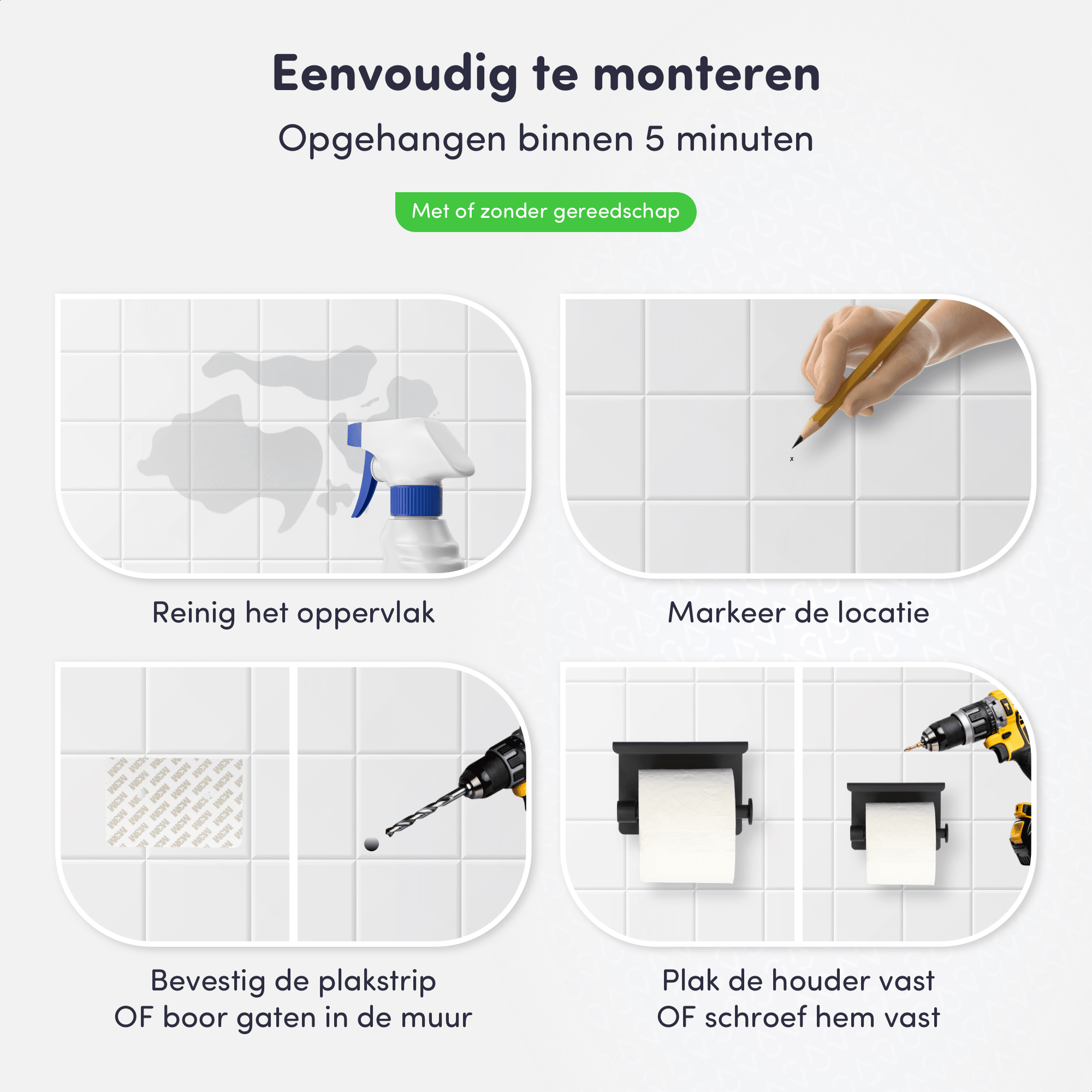 Eenvoudig te monteren

Opgehangen binnen 5 minuten

Met of zonder gereedschap

Reinig het oppervlak

Markeer de locatie

Bevestig de plakstrip
OF boor gaten in de muur

Plak de houder vast
OF schroef hem vast