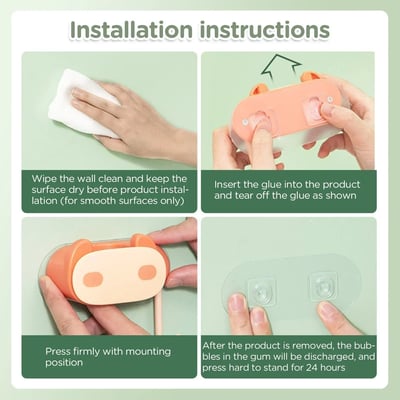 Installation instructions

Wipe the wall clean and keep the surface dry before product installation (for smooth surfaces only)

Insert the glue into the product and tear off the glue as shown

Press firmly with mounting position

After the product is removed, the bubbles in the gum will be discharged, and press hard to stand for 24 hours