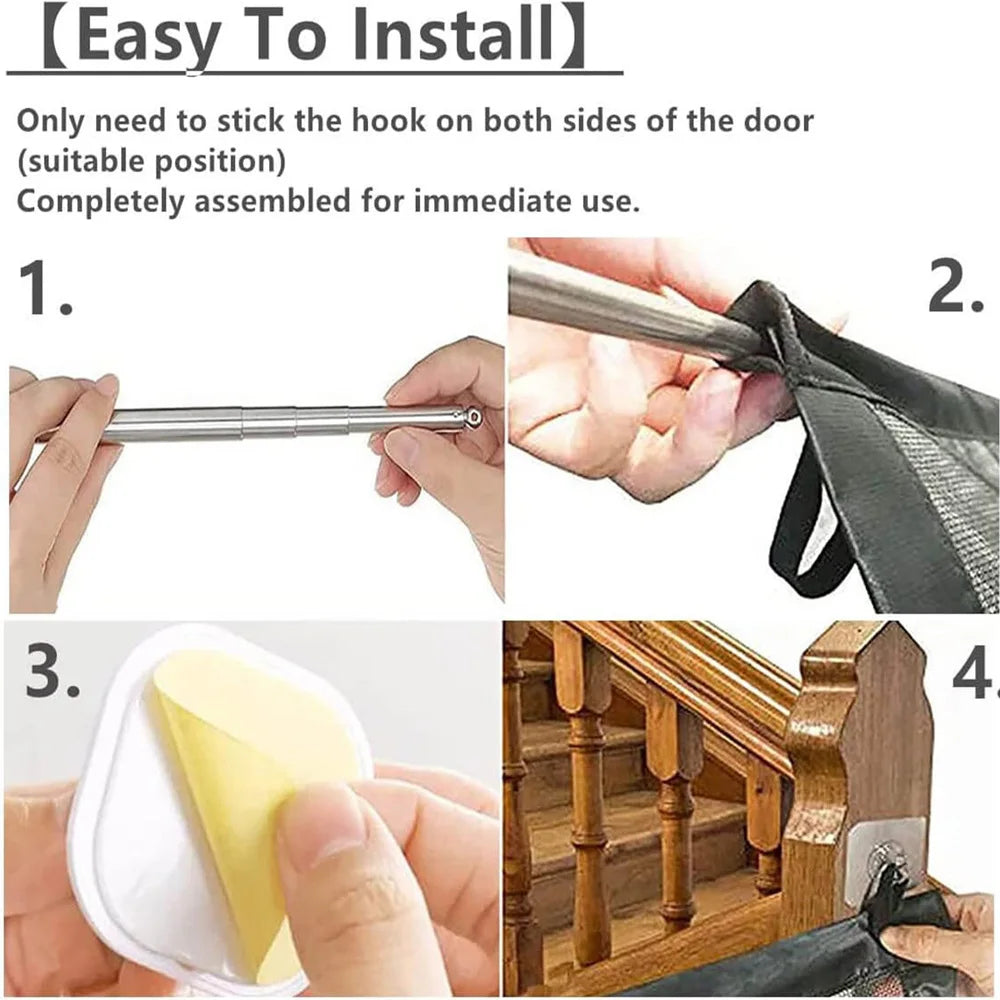 【Easy To Install】

Only need to stick the hook on both sides of the door (suitable position)
Completely assembled for immediate use.

1.

2.

3.

4.