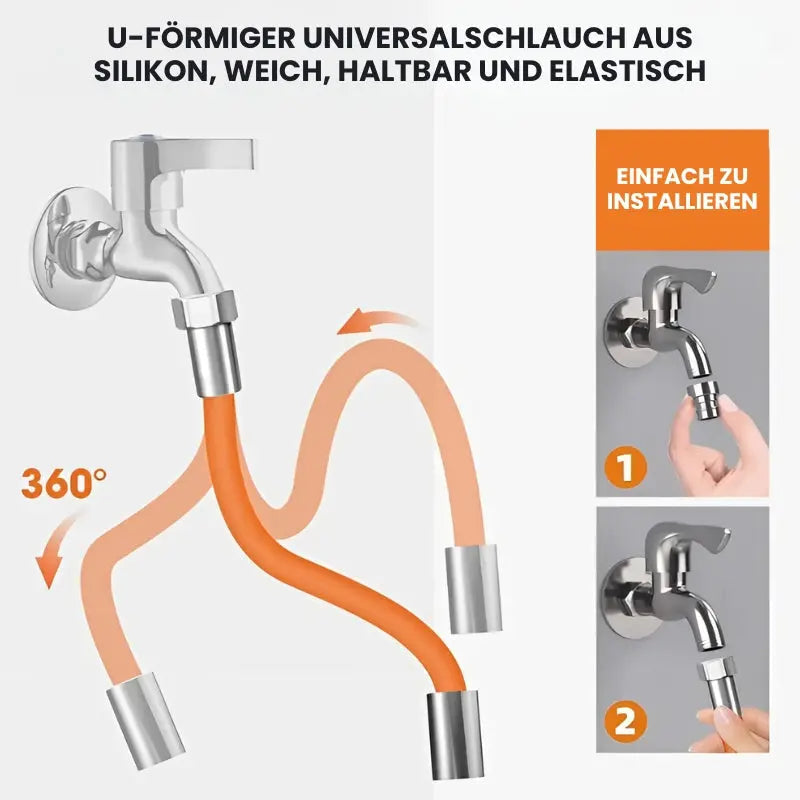 U-FÖRMIGER UNIVERSALSCHLAUCH AUS SILIKON, WEICH, HALTBAR UND ELASTISCH

360°

EINFACH ZU INSTALLIEREN

1

2