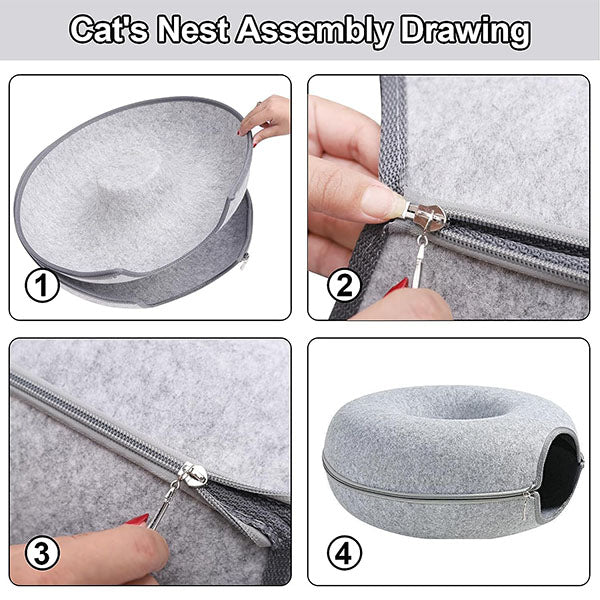 Cat's Nest Assembly Drawing

1

2

3

4