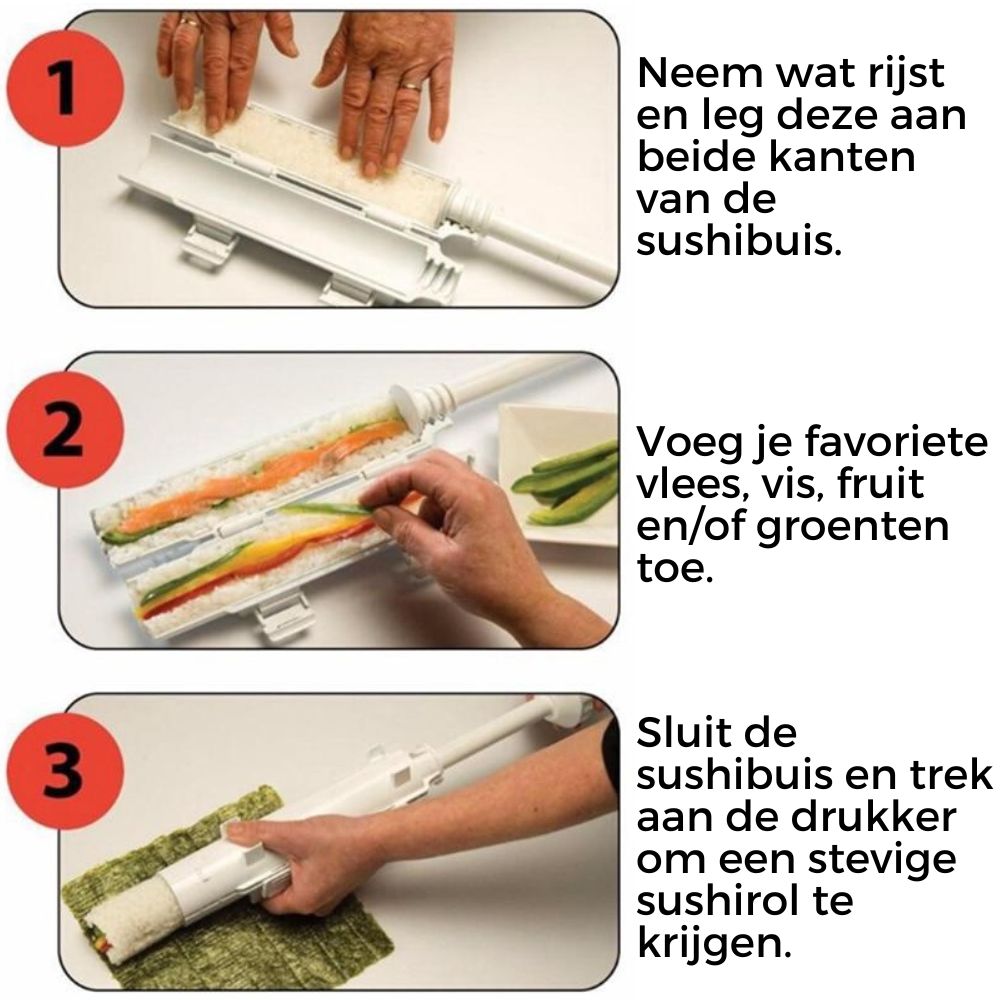 1

Neem wat rijst en leg deze aan beide kanten van de sushibuis.

2

Voeg je favoriete vlees, vis, fruit en/of groenten toe.

3

Sluit de sushibuis en trek aan de drukker om een stevige sushirol te krijgen.