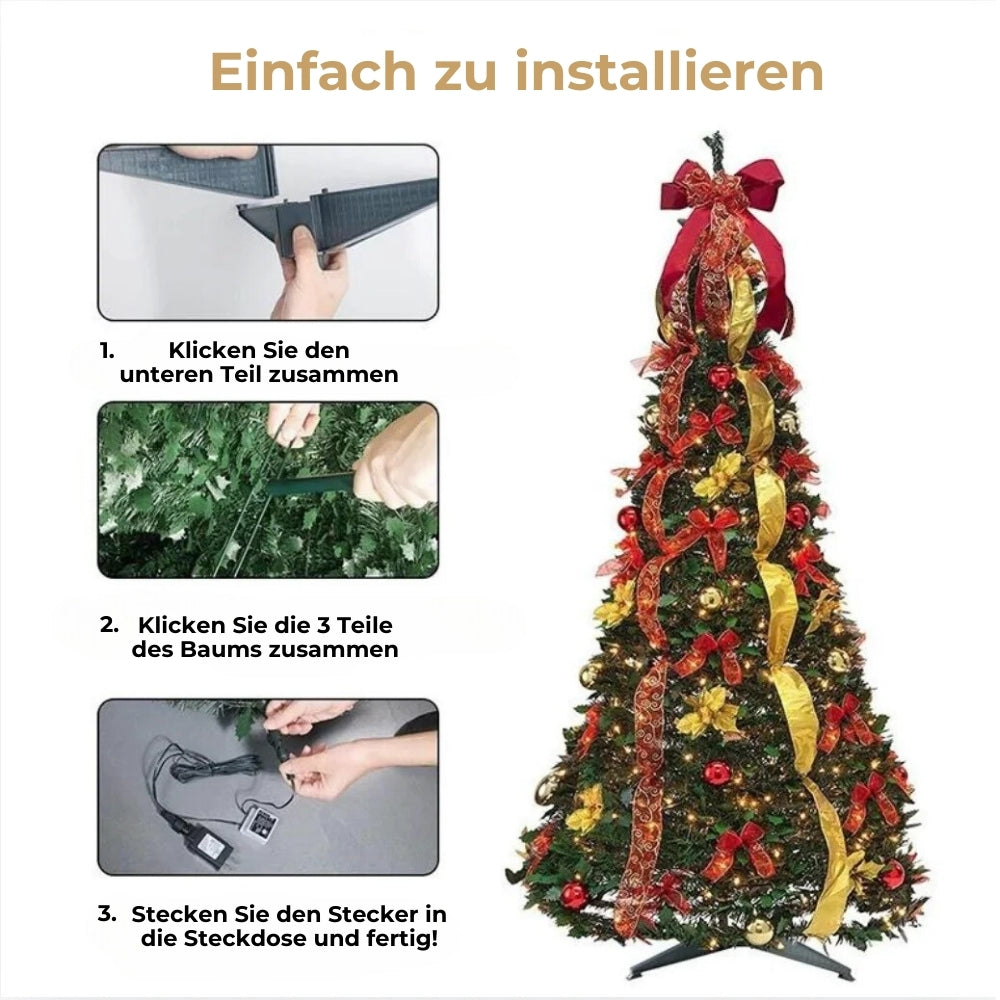 Einfach zu installieren

1. Klicken Sie den unteren Teil zusammen

2. Klicken Sie die 3 Teile des Baums zusammen

3. Stecken Sie den Stecker in die Steckdose und fertig!