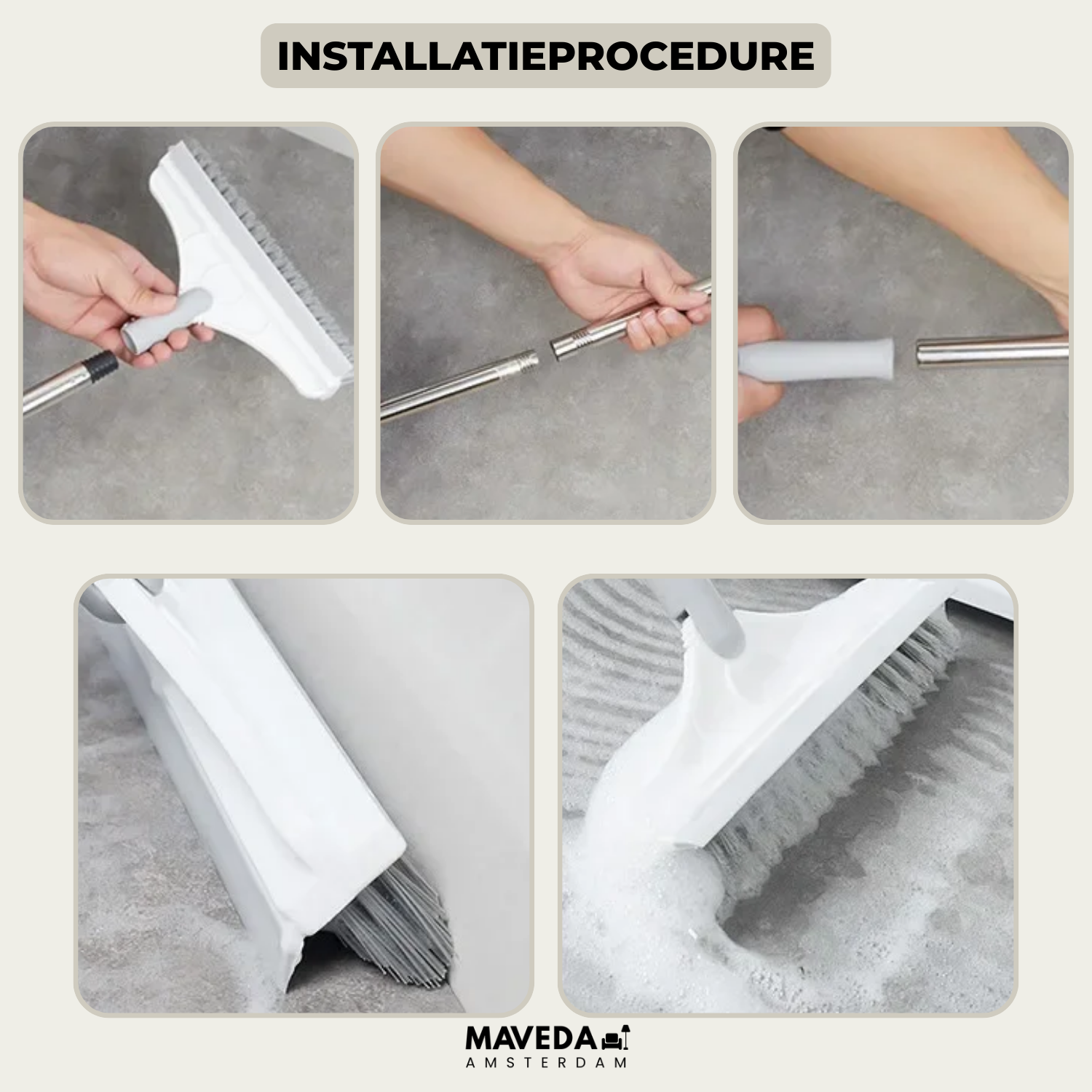 INSTALLATIEPROCEDURE

MAVEDA
AMSTERDAM