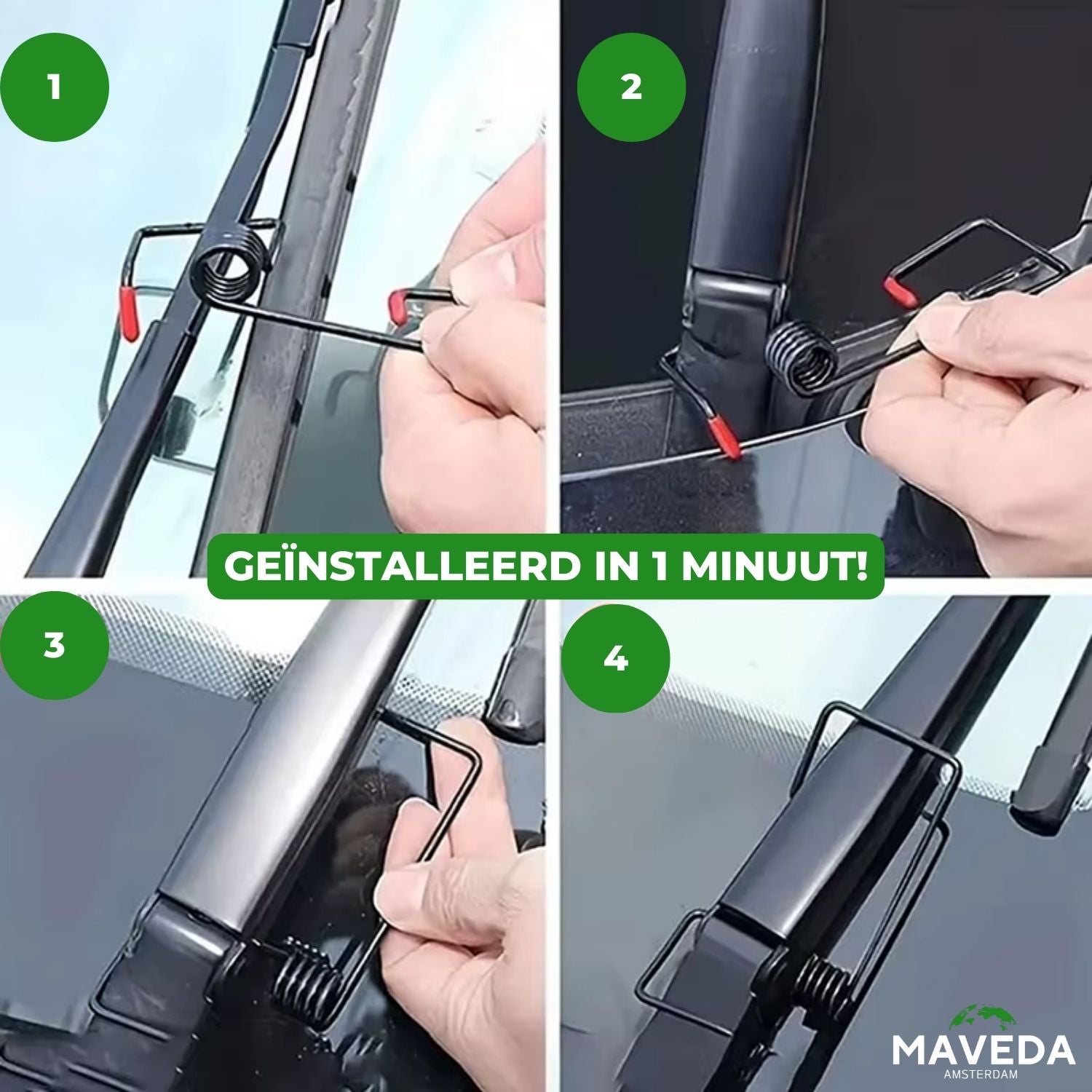 1

2

GEÏNSTALLEERD IN 1 MINUUT!

3

4

MAVEDA
AMSTERDAM