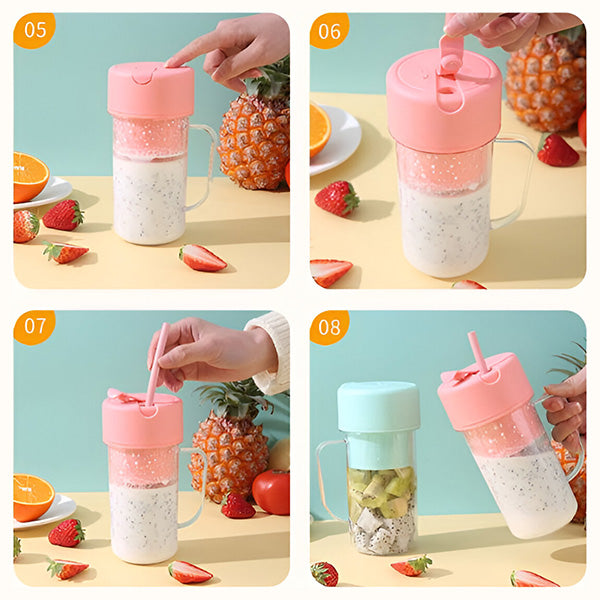 05

06

07

08