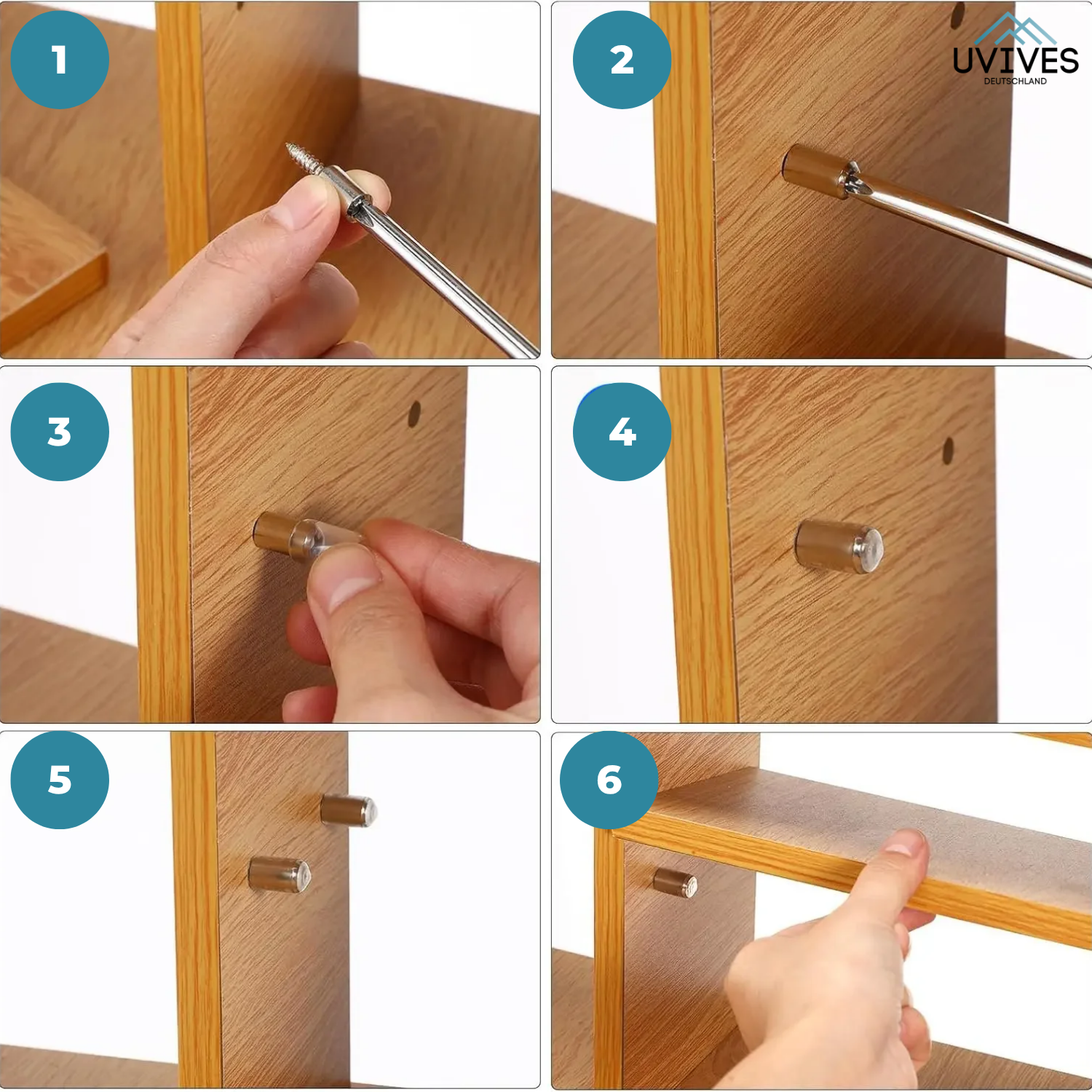 1

2

UVIVES
DEUTSCHLAND

3

4

5

6