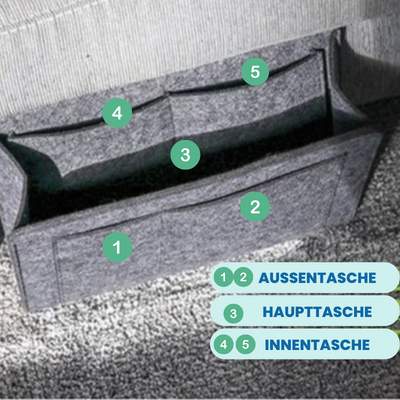 5

4

3

2

1

1 2 AUSSENTASCHE

3 HAUPTTASCHE

4 5 INNENTASCHE