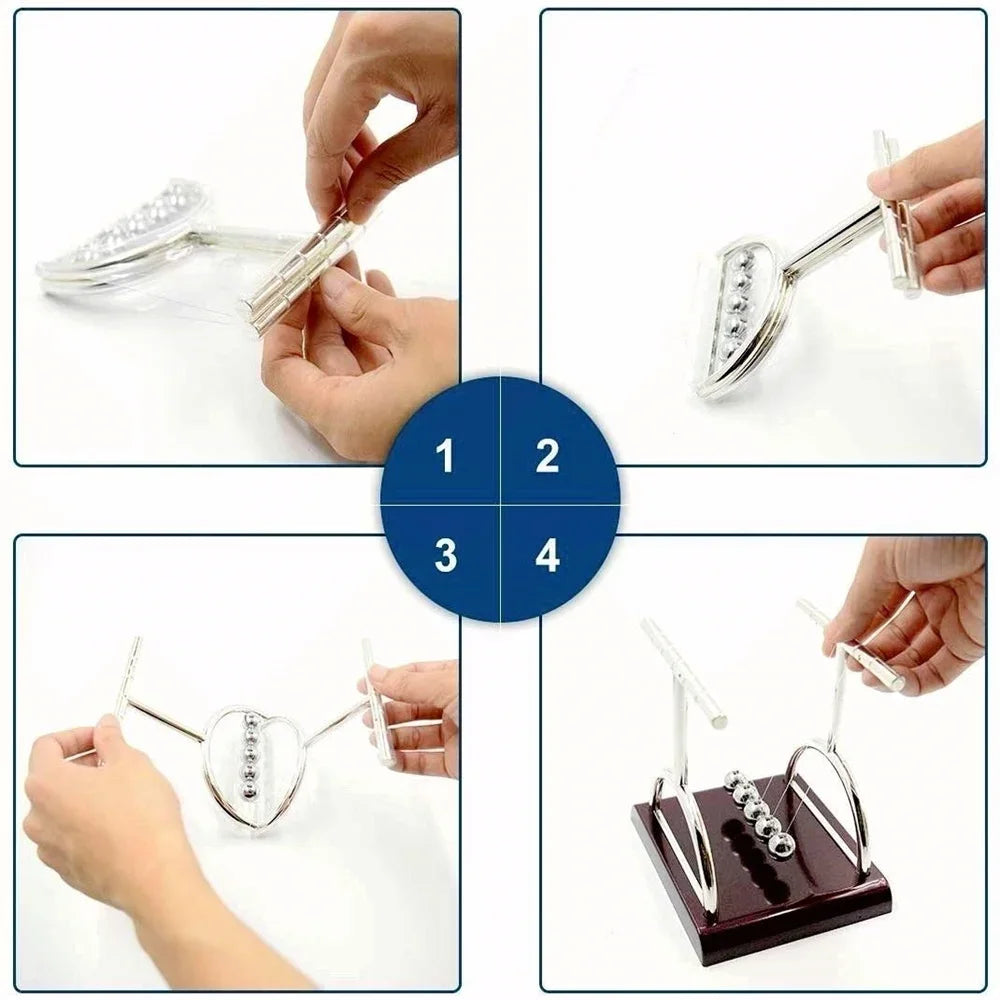 1 2
3 4