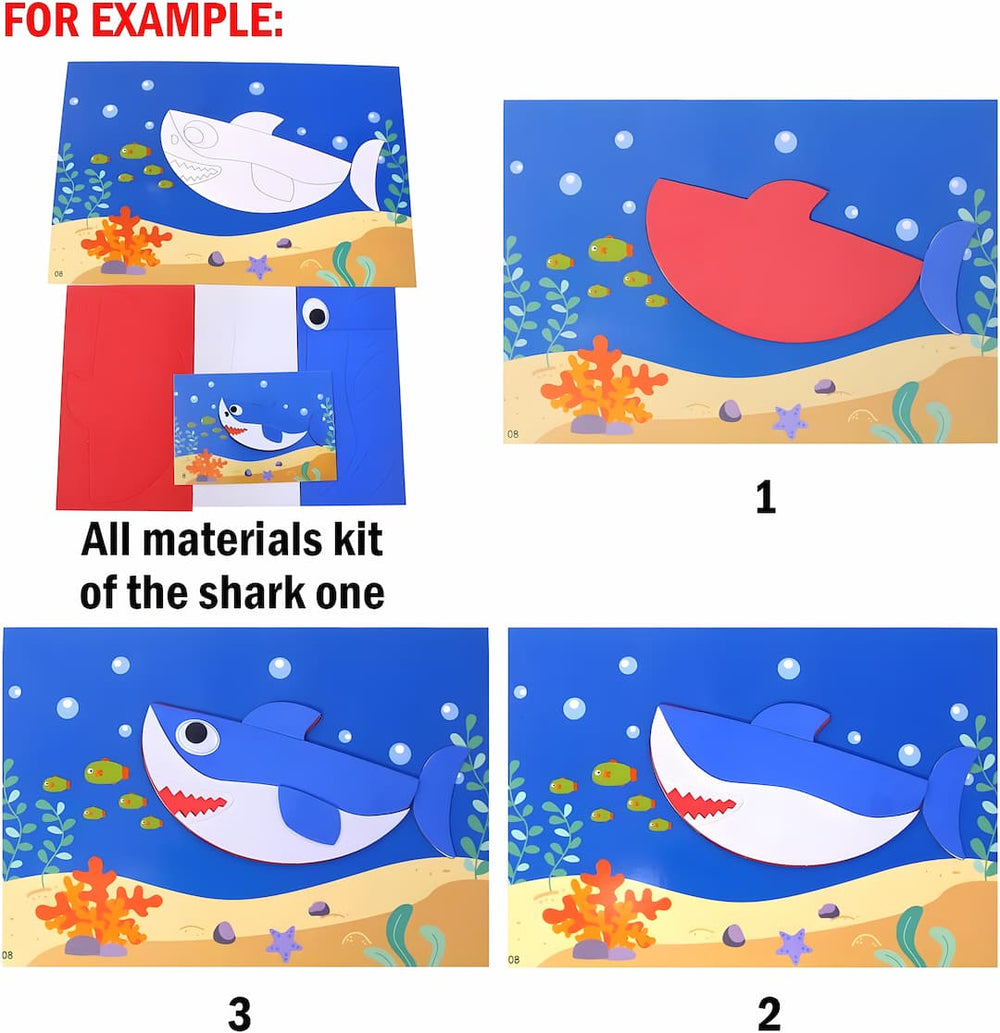 FOR EXAMPLE:

08

All materials kit of the shark one

08

1

08

3

08

2