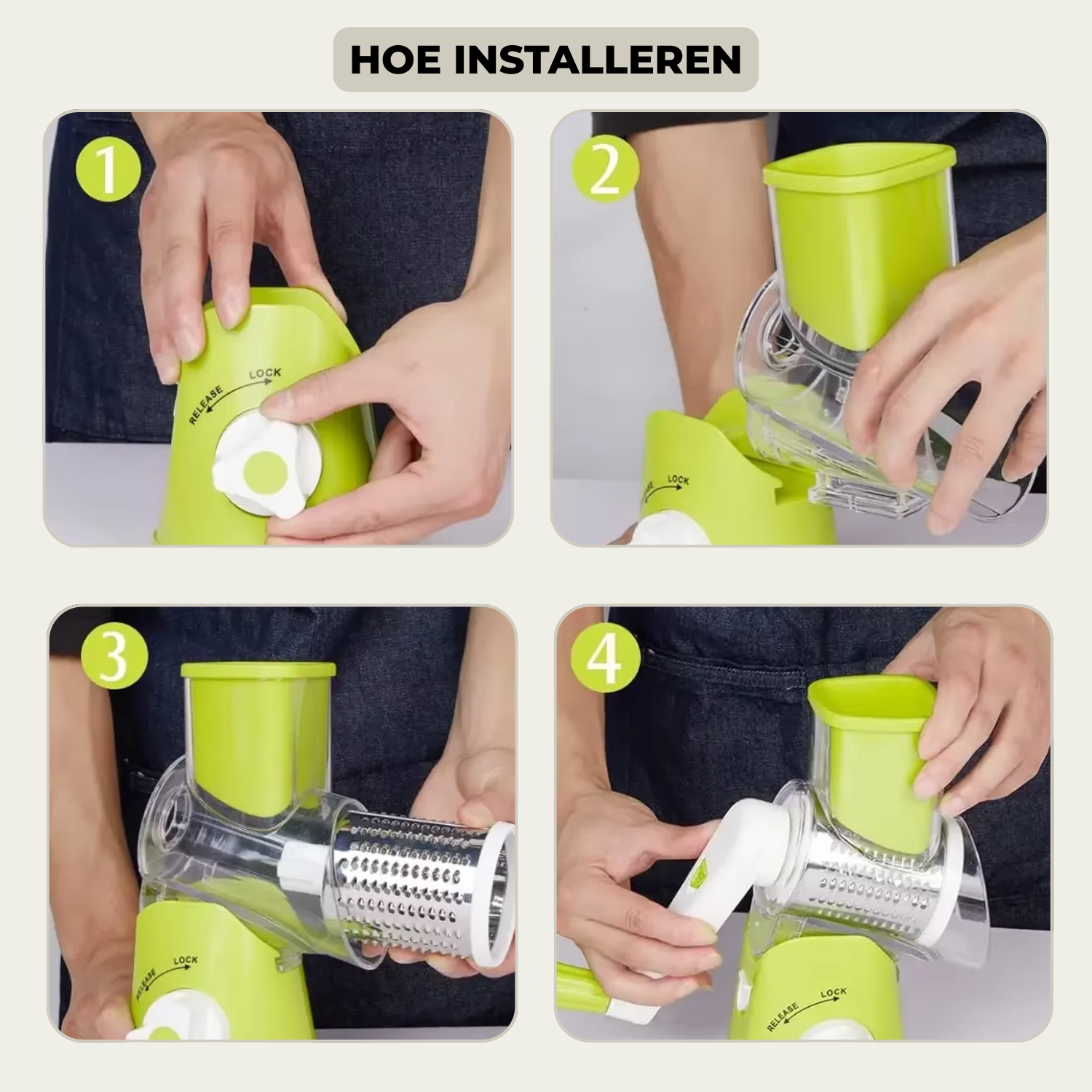 HOE INSTALLEREN

1

RELEASE LOCK

2

RELEASE LOCK

3

RELEASE LOCK

4

RELEASE LOCK