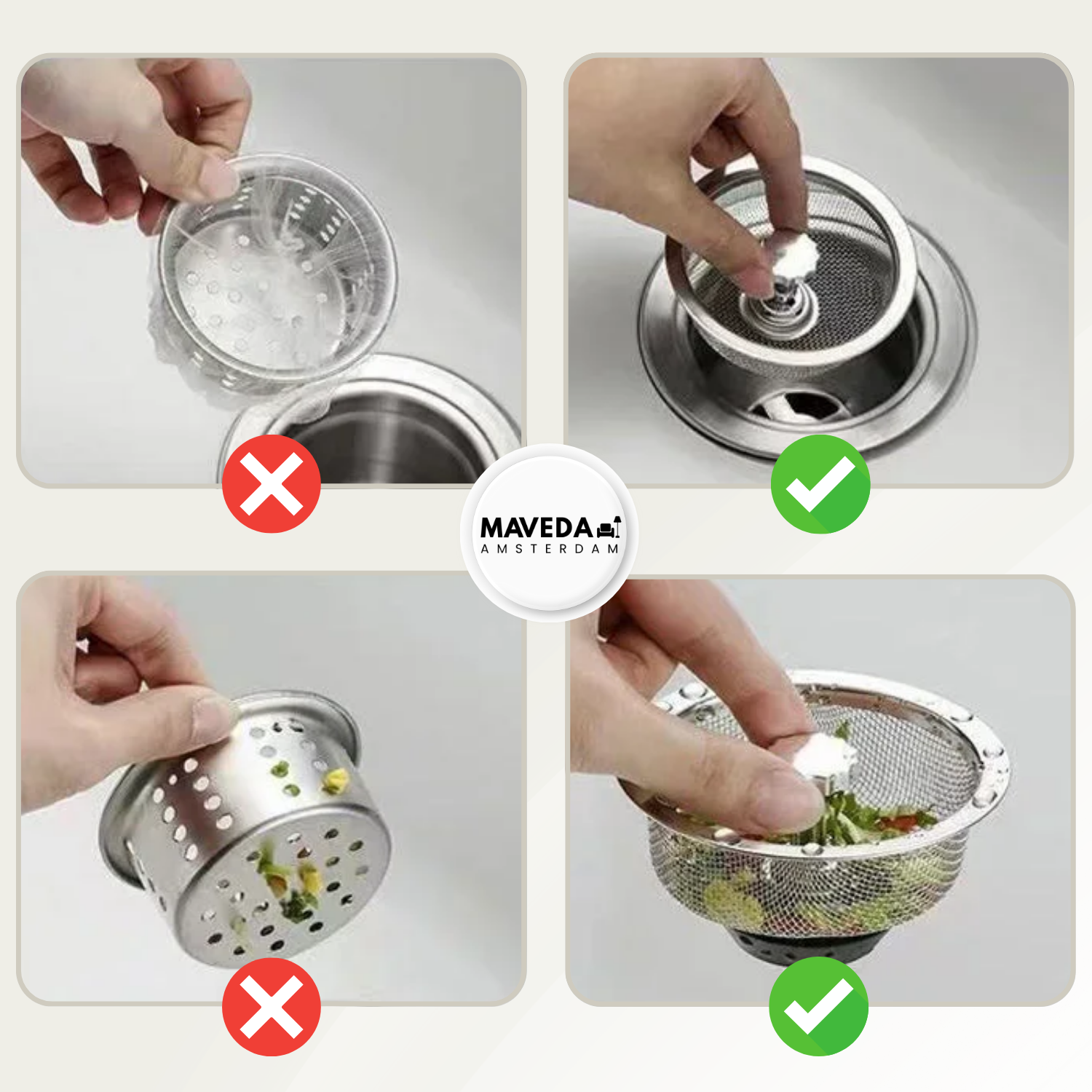 MAVEDA
AMSTERDAM