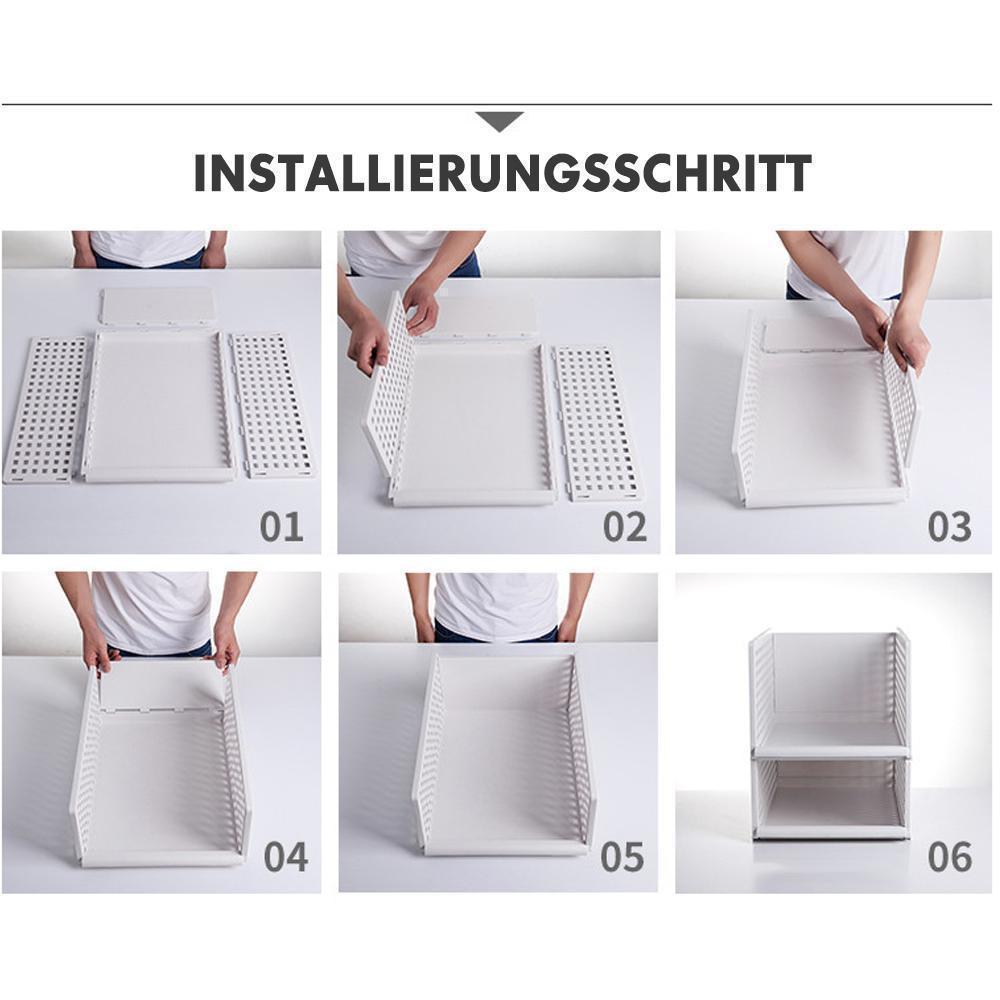 INSTALLIERUNGSSCHRITT

01

02

03

04

05

06