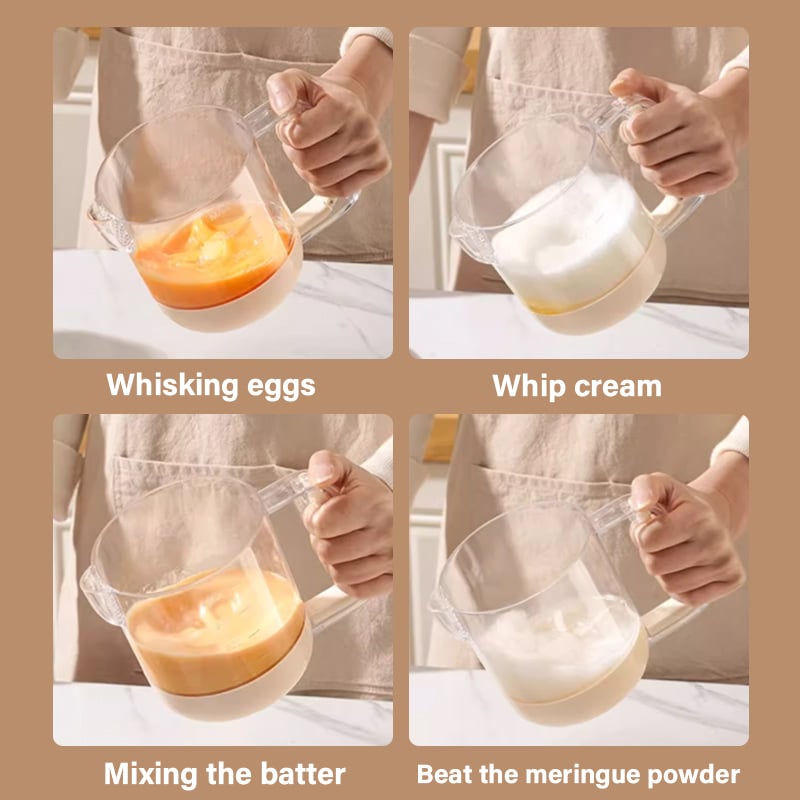 Whisking eggs

Whip cream

Mixing the batter

Beat the meringue powder