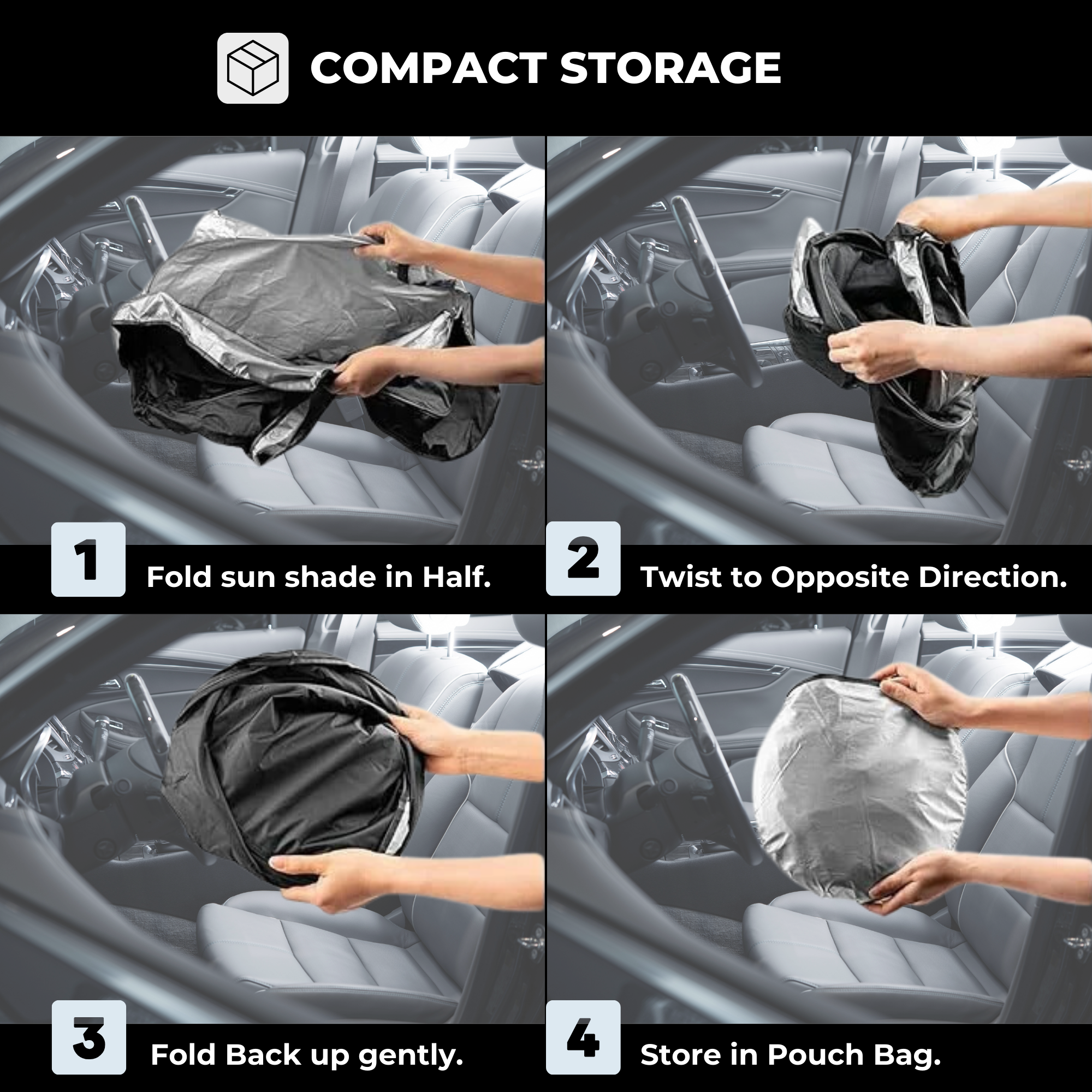 COMPACT STORAGE

1 Fold sun shade in Half.

2 Twist to Opposite Direction.

3 Fold Back up gently.

4 Store in Pouch Bag.