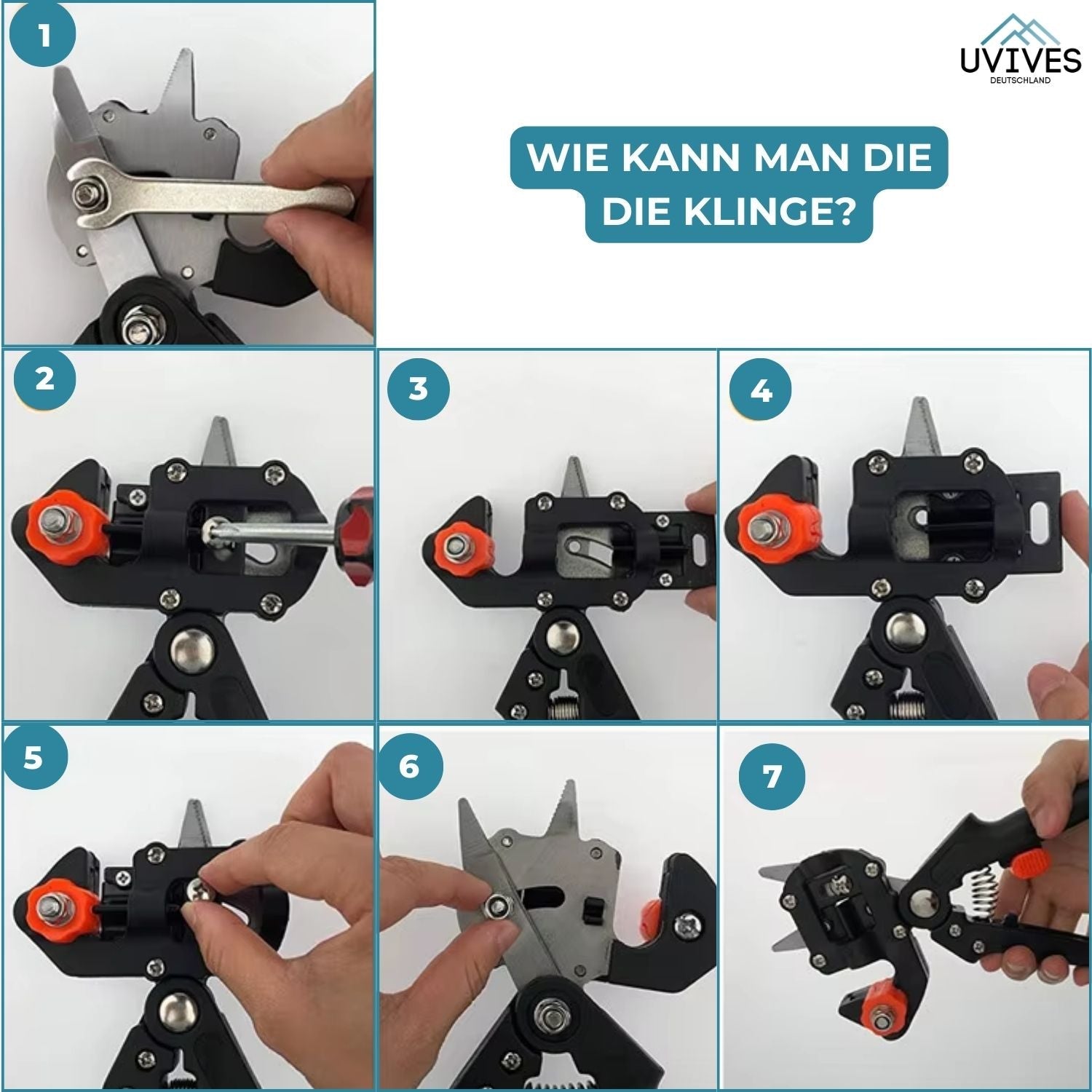 1

UVIVES
DEUTSCHLAND

WIE KANN MAN DIE DIE KLINGE?

2

3

4

5

6

7