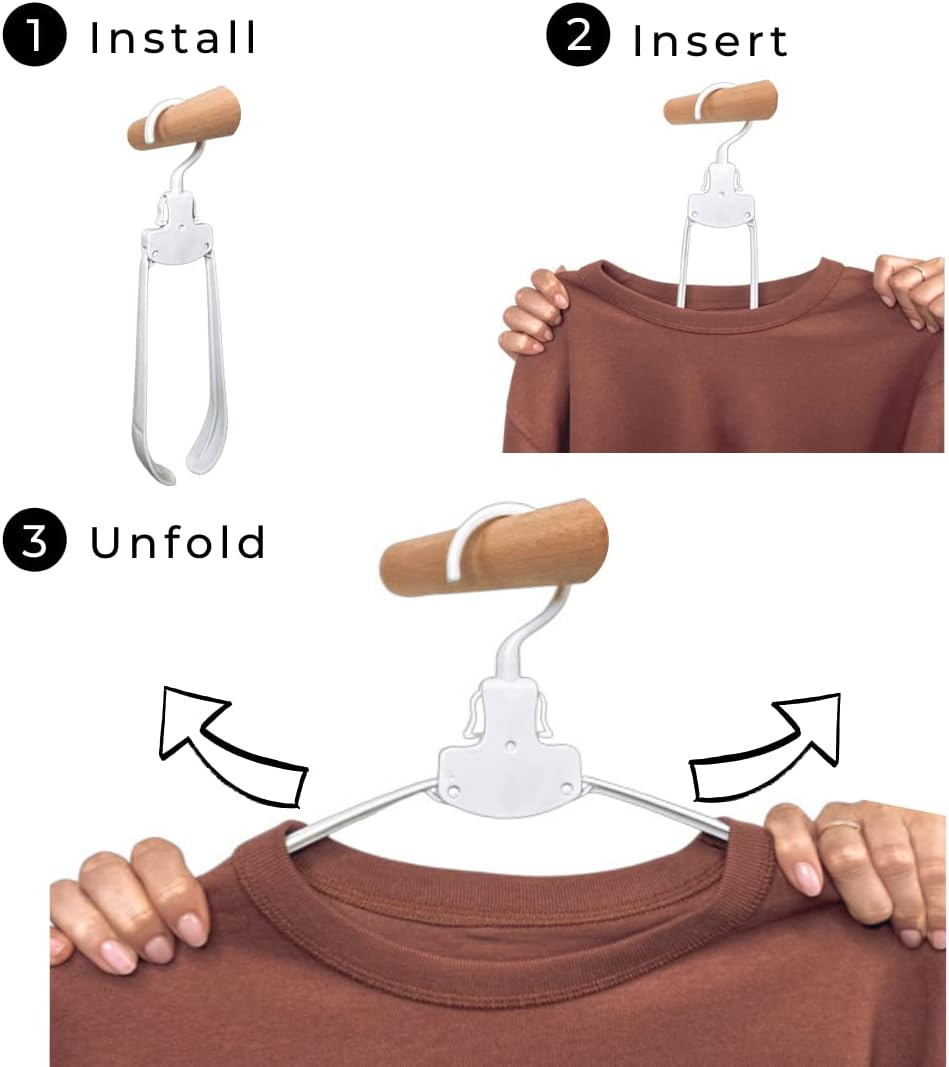 1 Install

2 Insert

3 Unfold