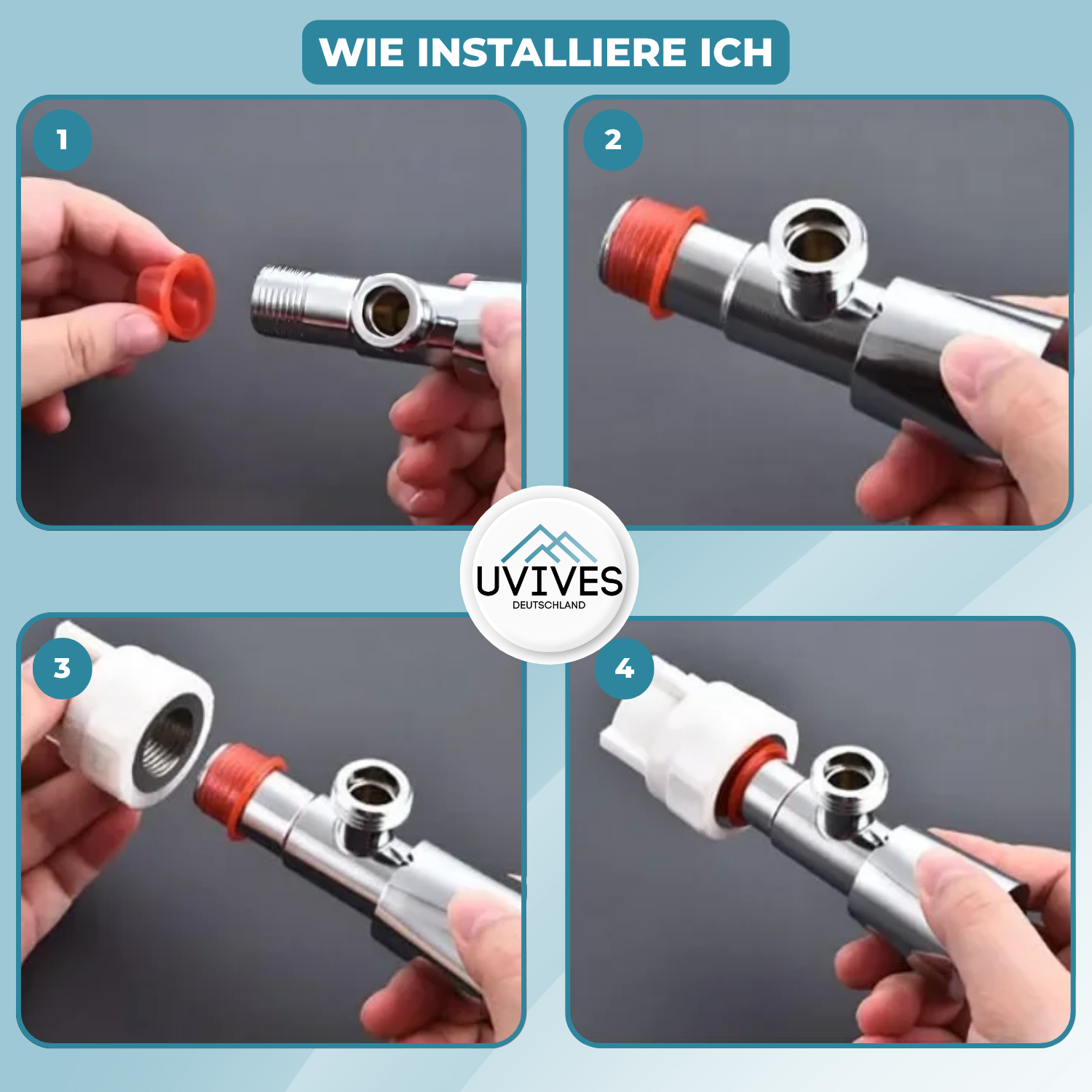 WIE INSTALLIERE ICH

1

2

UVIVES
DEUTSCHLAND

3

4