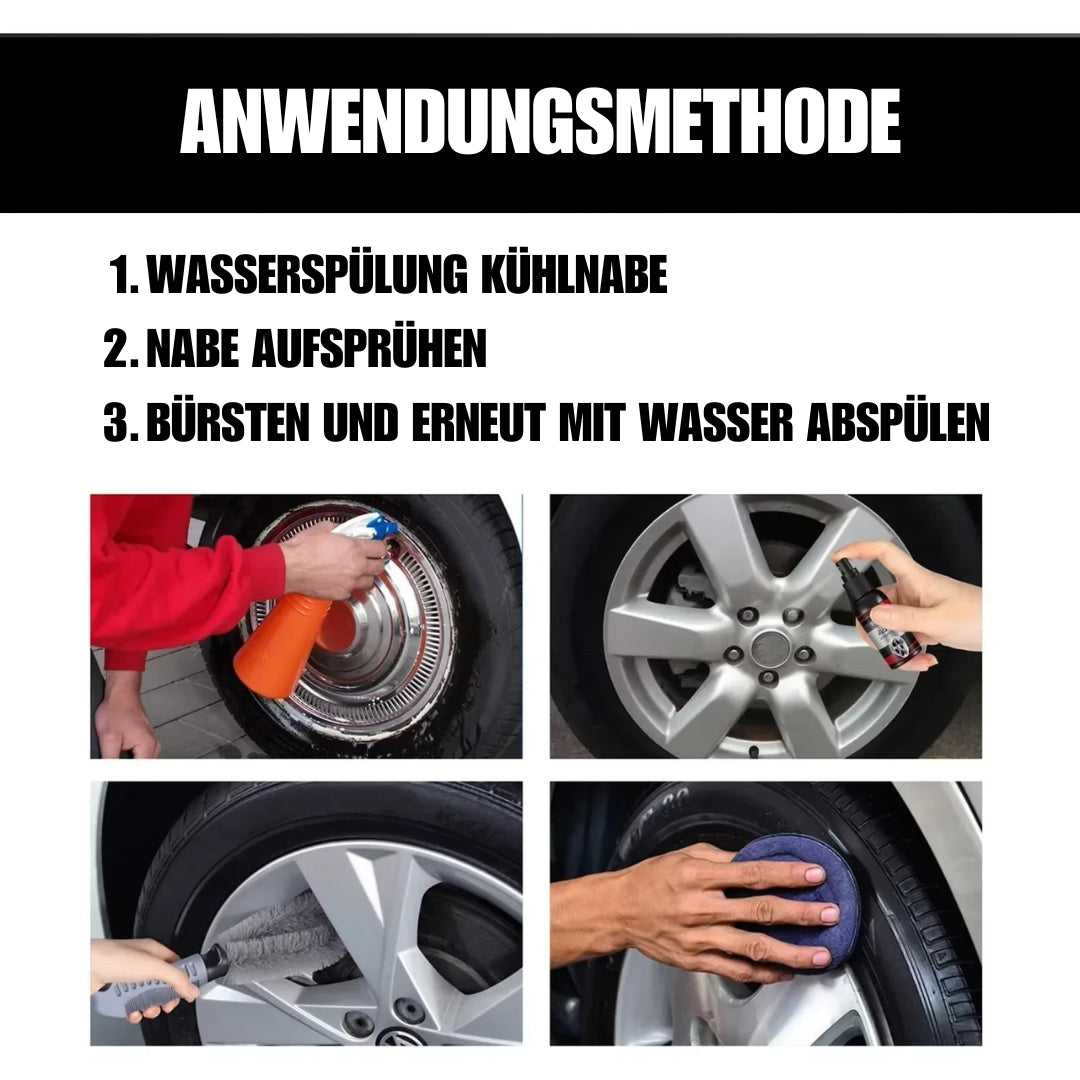 ANWENDUNGSMETHODE

1. WASSERSPÜLUNG KÜHLNABE
2. NABE AUFSPRÜHEN
3. BÜRSTEN UND ERNEUT MIT WASSER ABSPÜLEN