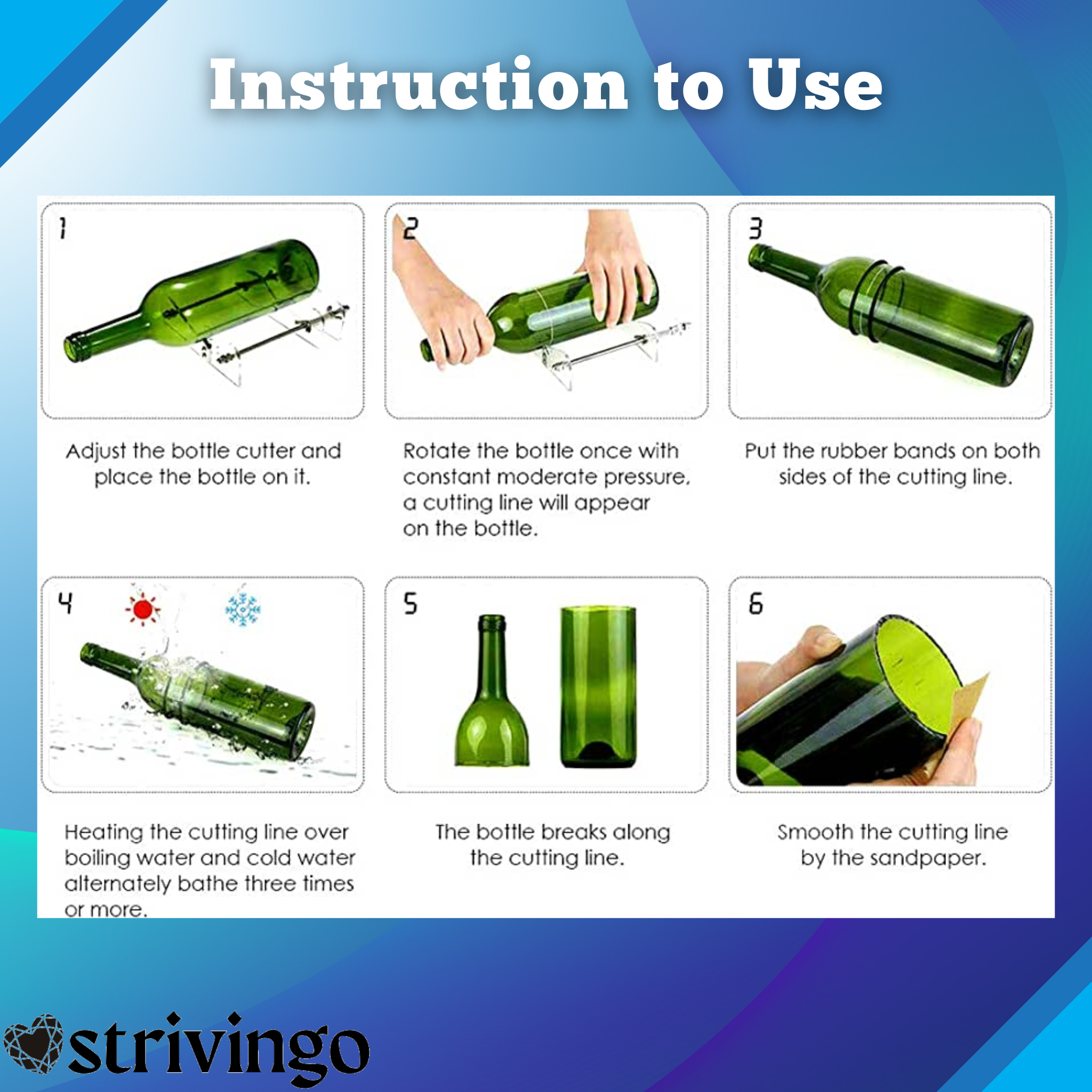 Instruction to Use

1

Adjust the bottle cutter and place the bottle on it.

2

Rotate the bottle once with constant moderate pressure, a cutting line will appear on the bottle.

3

Put the rubber bands on both sides of the cutting line.

4

Heating the cutting line over boiling water and cold water alternately bathe three times or more.

5

The bottle breaks along the cutting line.

6

Smooth the cutting line by the sandpaper.

strivingo