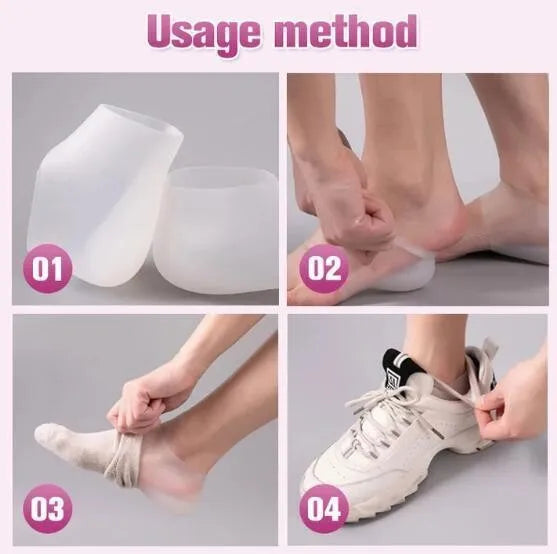 Usage method

01

02

03

04