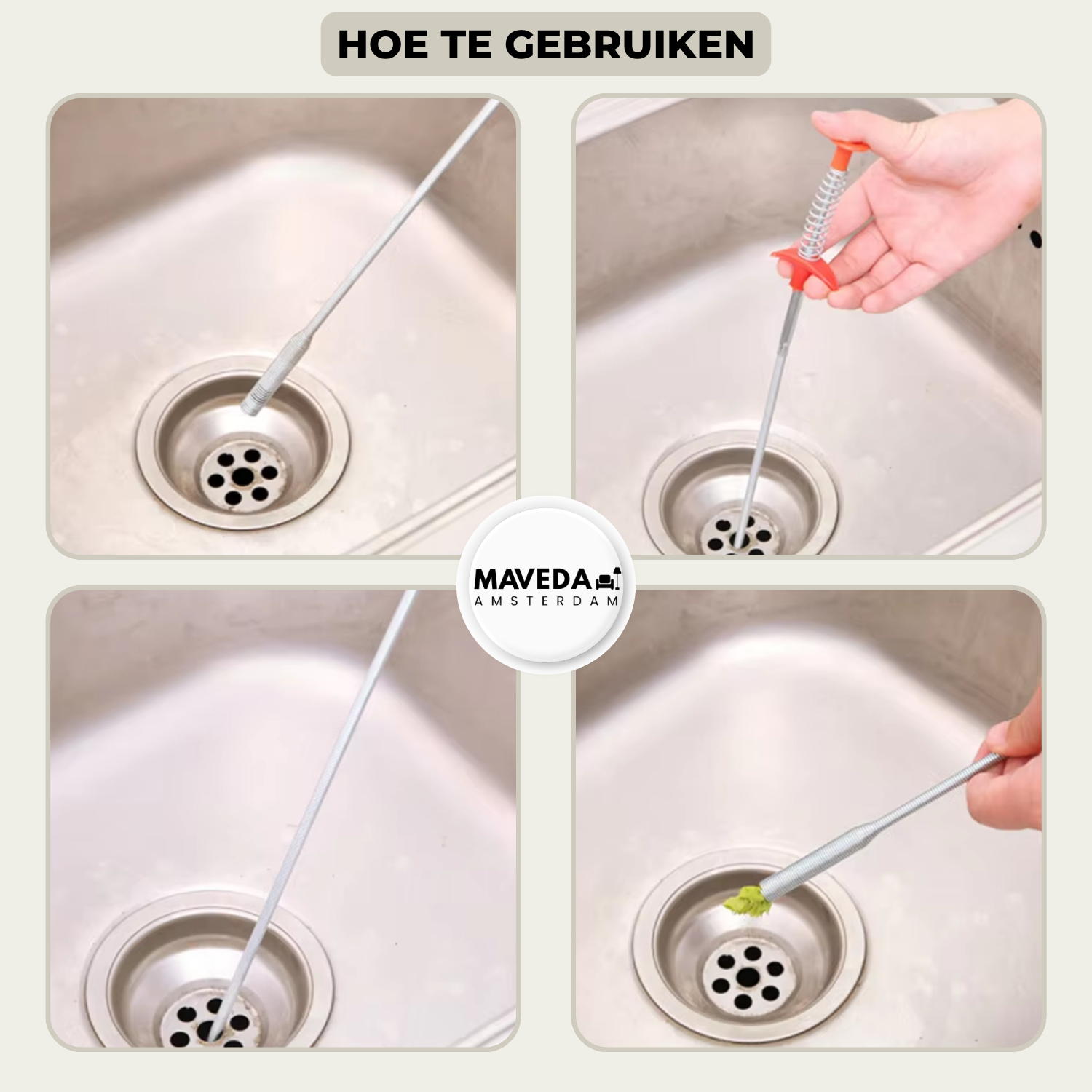 HOE TE GEBRUIKEN

MAVEDA
AMSTERDAM