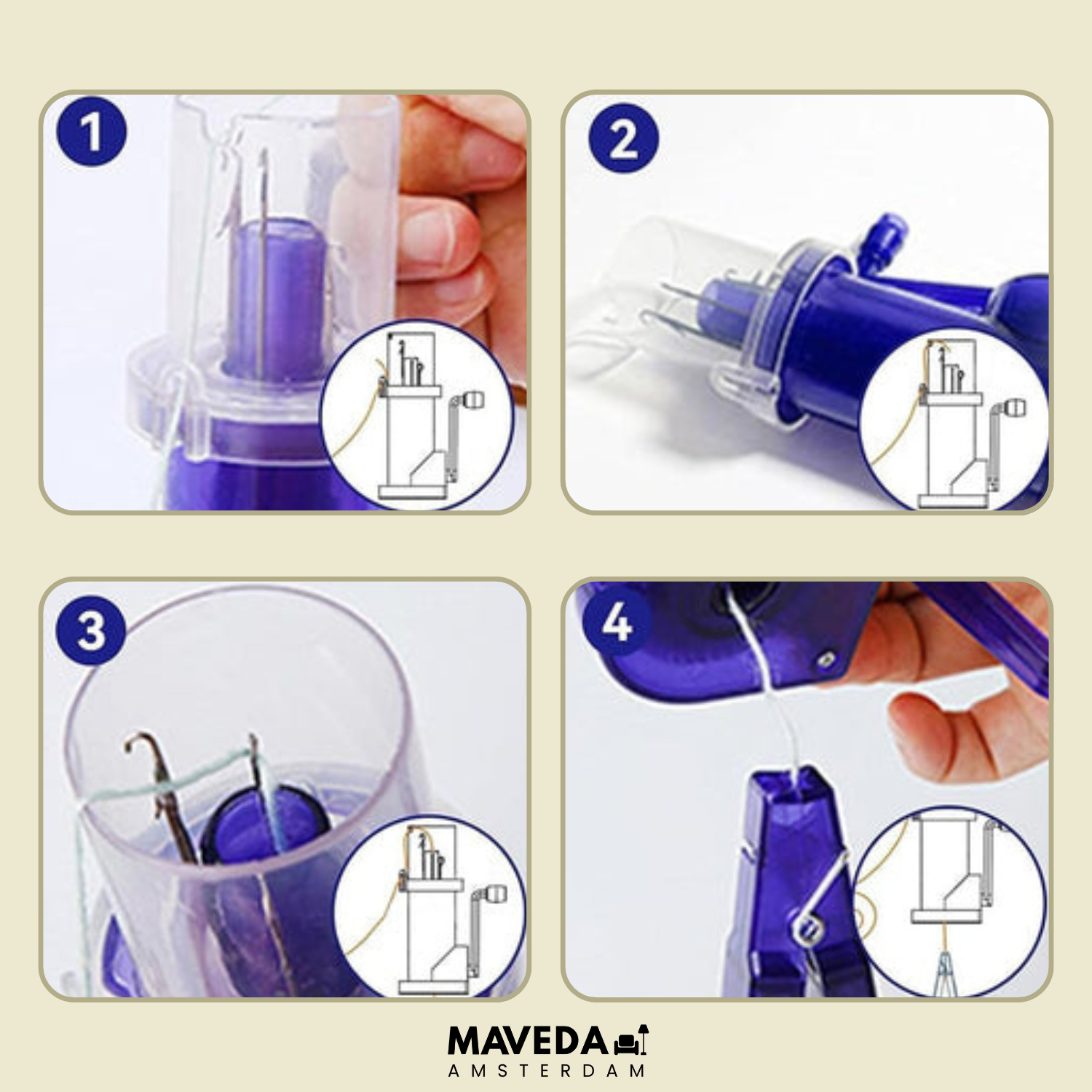 1

2

3

4

MAVEDA
AMSTERDAM